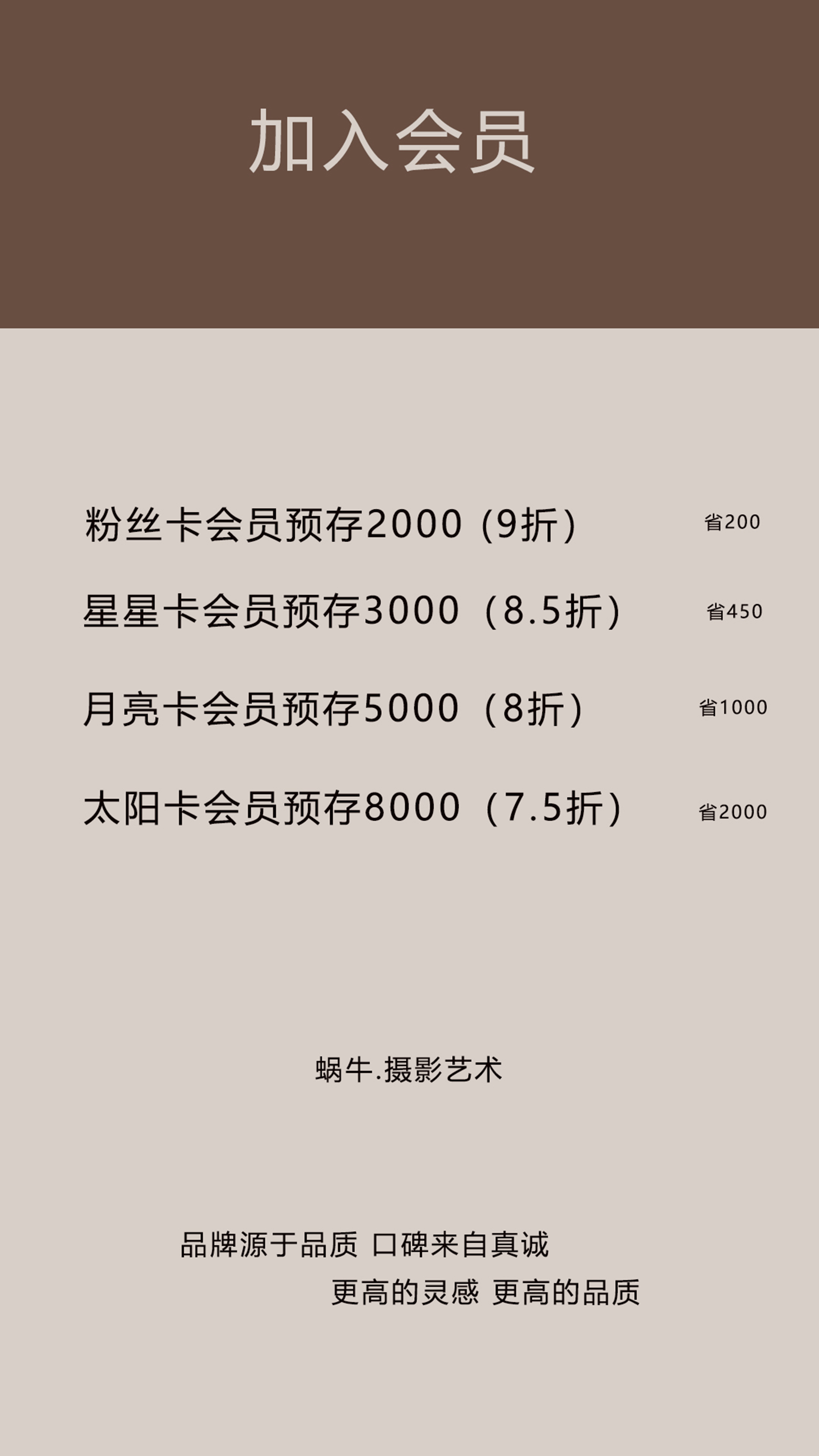 加入会员

粉丝卡会员预存2000(9折) 省200

星星卡会员预存3000(8.5折) 省450

月亮卡会员预存5000(8折) 省1000

太阳卡会员预存8000(7.5折) 省2000

蜗牛.摄影艺术

品牌源于品质 口碑来自真诚
更高的灵感 更高的品质